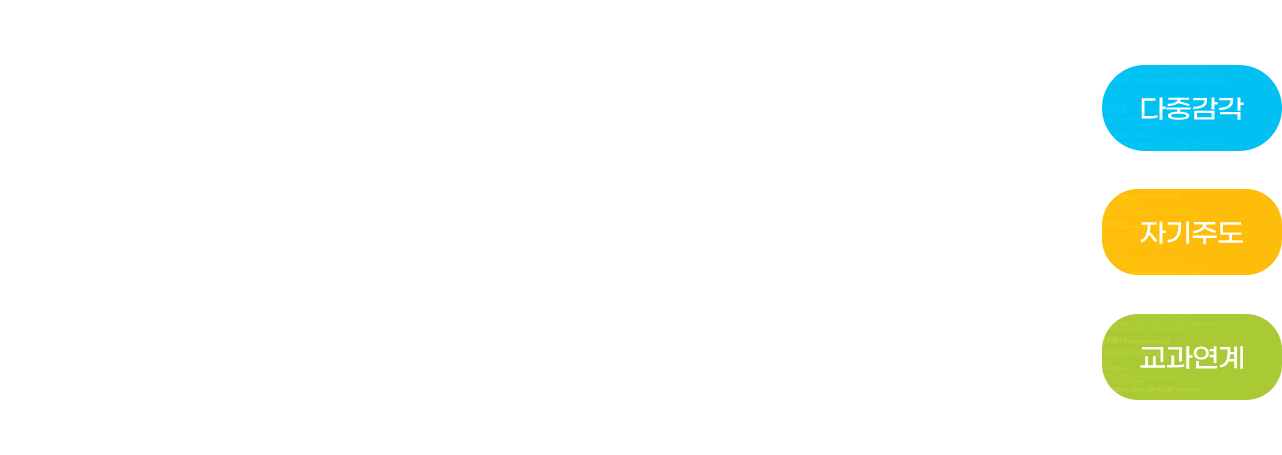 다중감각

자기주도

교과연계